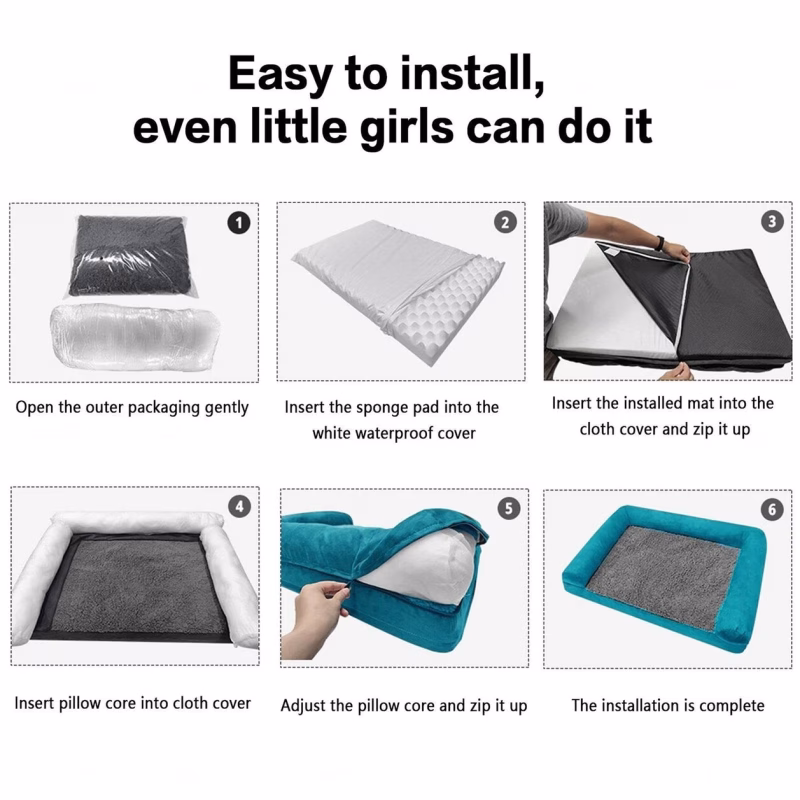 Easy to install,
even little girls can do it

1

Open the outer packaging gently

2

Insert the sponge pad into the white waterproof cover

3

Insert the installed mat into the cloth cover and zip it up

4

Insert pillow core into cloth cover

5

Adjust the pillow core and zip it up

6

The installation is complete